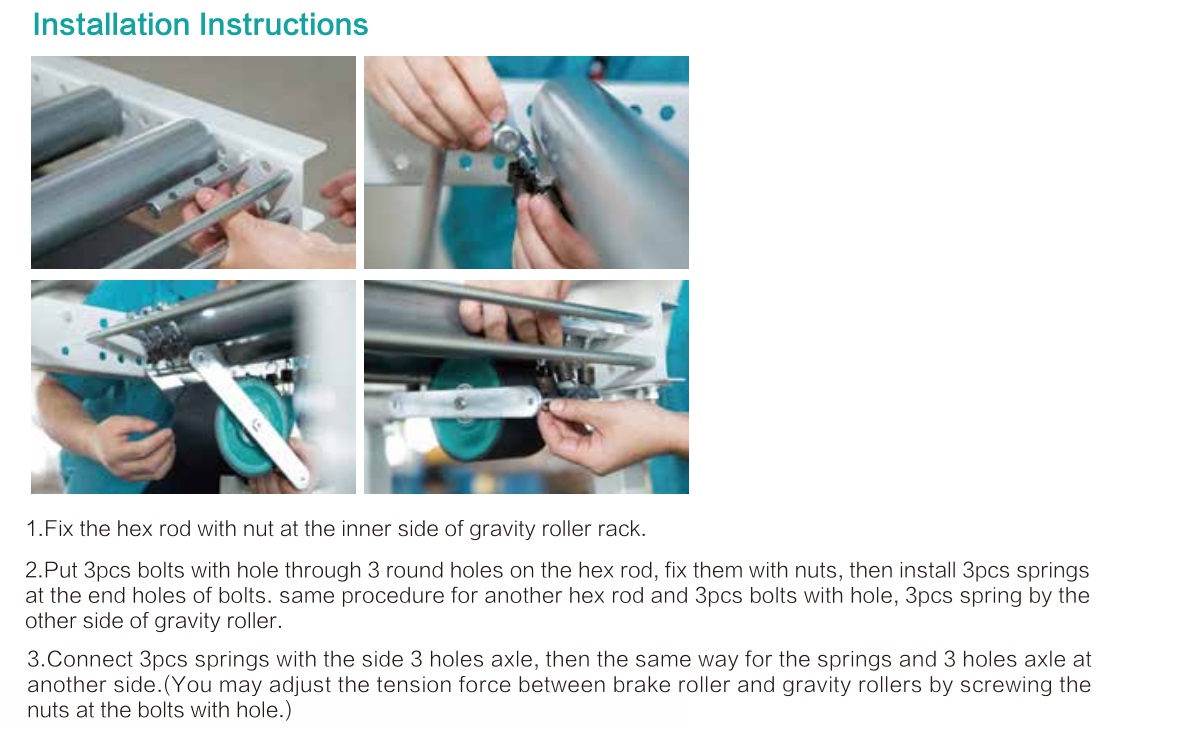 Installation Instructions

1.Fix the hex rod with nut at the inner side of gravity roller rack.

2.Put 3pcs bolts with hole through 3 round holes on the hex rod, fix them with nuts, then install 3pcs springs at the end holes of bolts. same procedure for another hex rod and 3pcs bolts with hole, 3pcs spring by the other side of gravity roller.

3.Connect 3pcs springs with the side 3 holes axle, then the same way for the springs and 3 holes axle at another side.(You may adjust the tension force between brake roller and gravity rollers by screwing the nuts at the bolts with hole.)